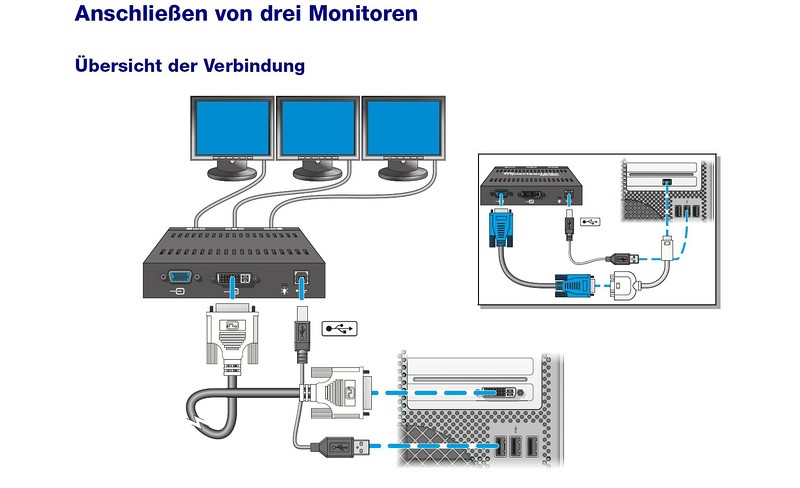 Anschließen von drei Monitoren

Übersicht der Verbindung